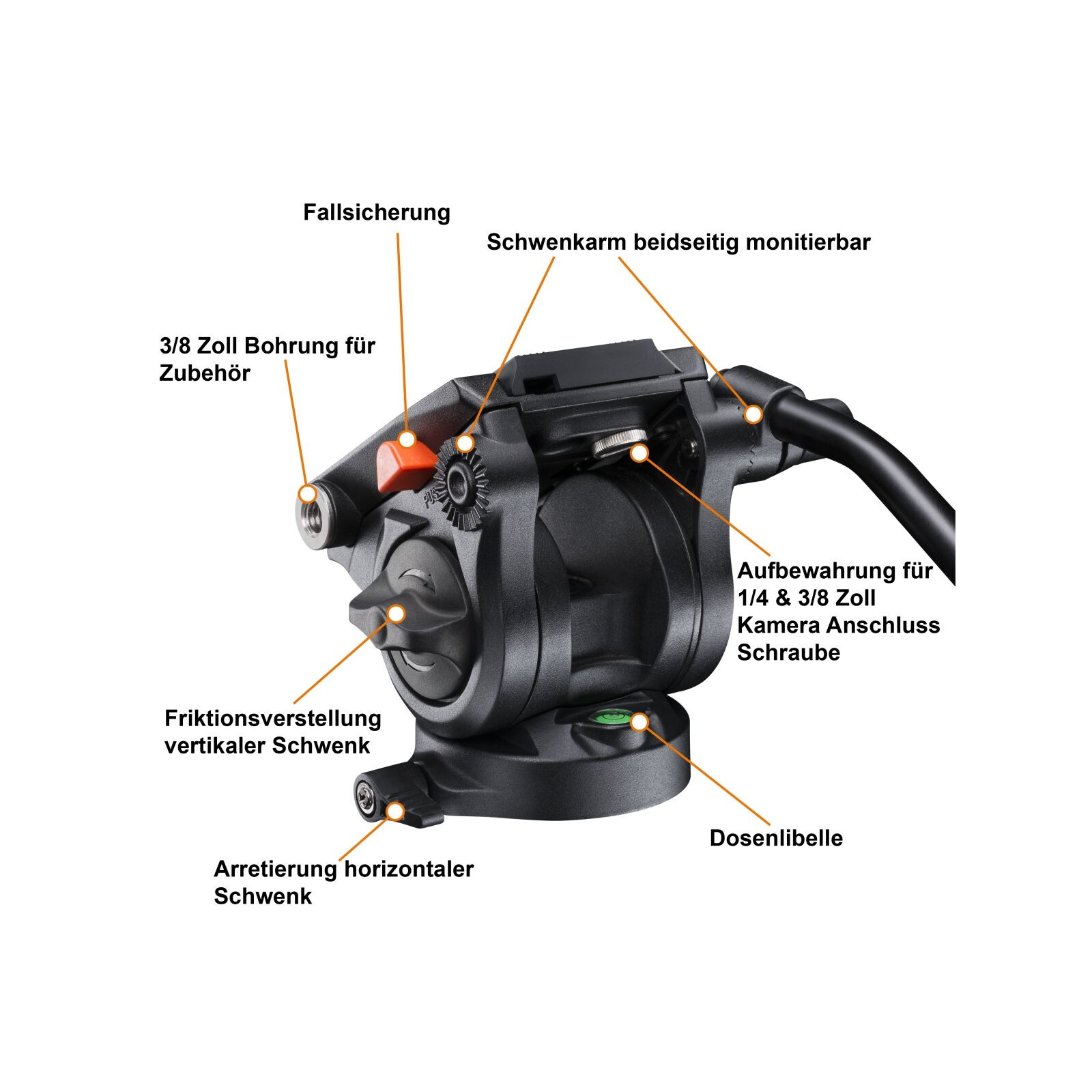 Fallsicherung

Schwenkarm beidseitig monitierbar

3/8 Zoll Bohrung für Zubehör

PUS

Aufbewahrung für 1/4 & 3/8 Zoll Kamera Anschluss Schraube

Friktionsverstellung vertikaler Schwenk

Dosenlibelle

Arretierung horizontaler Schwenk