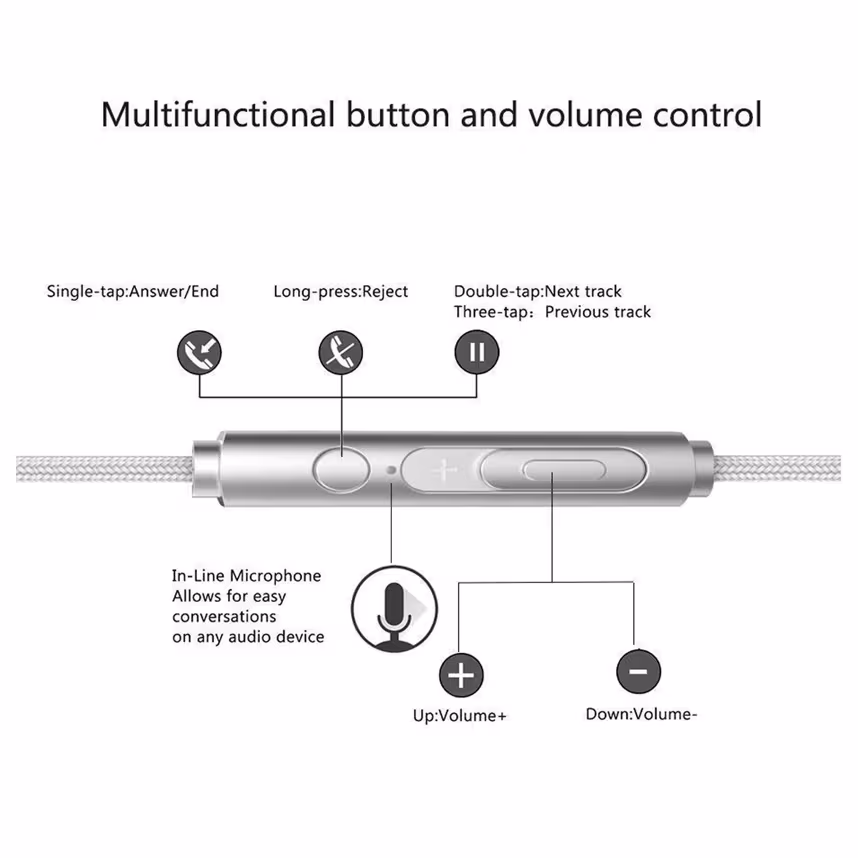 Multifunctional button and volume control

Single-tap:Answer/End

Long-press:Reject

Double-tap:Next track
Three-tap: Previous track

In-Line Microphone
Allows for easy
conversations
on any audio device

Up:Volume+

Down:Volume-